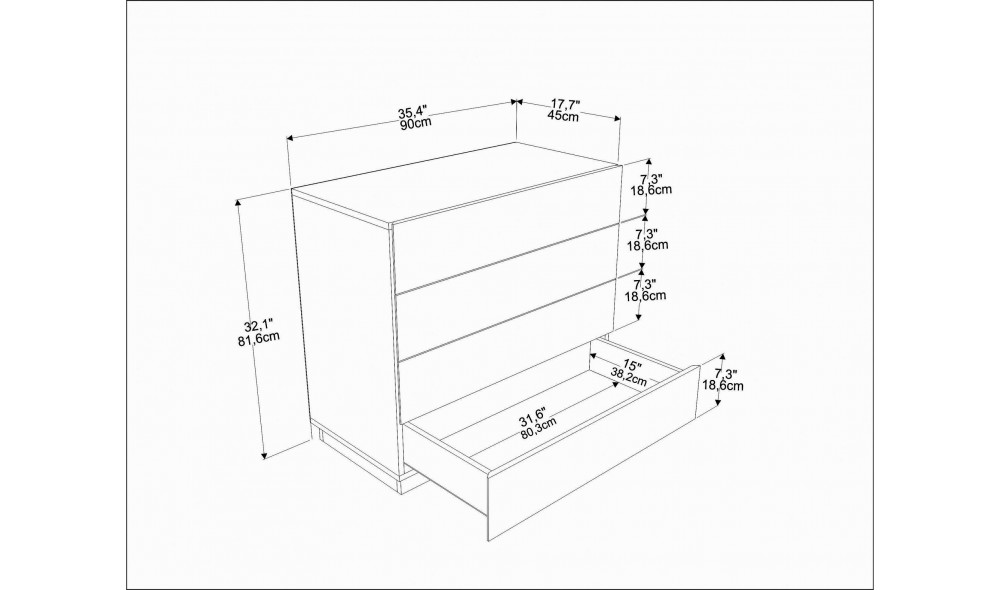 35,4"
90cm

17,7"
45cm

7,3"
18,6cm

7,3"
18,6cm

7,3"
18,6cm

32,1"
81,6cm

15"
38,2cm

7,3"
18,6cm

31,6"
80,3cm