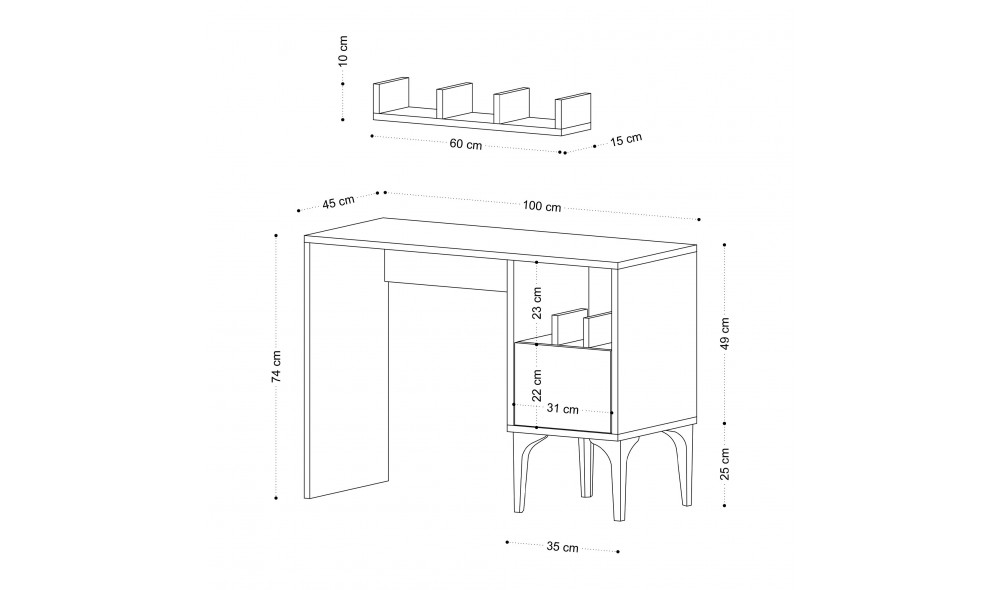 10 cm
60 cm
15 cm
45 cm
100 cm
74 cm
23 cm
22 cm
31 cm
49 cm
25 cm
35 cm