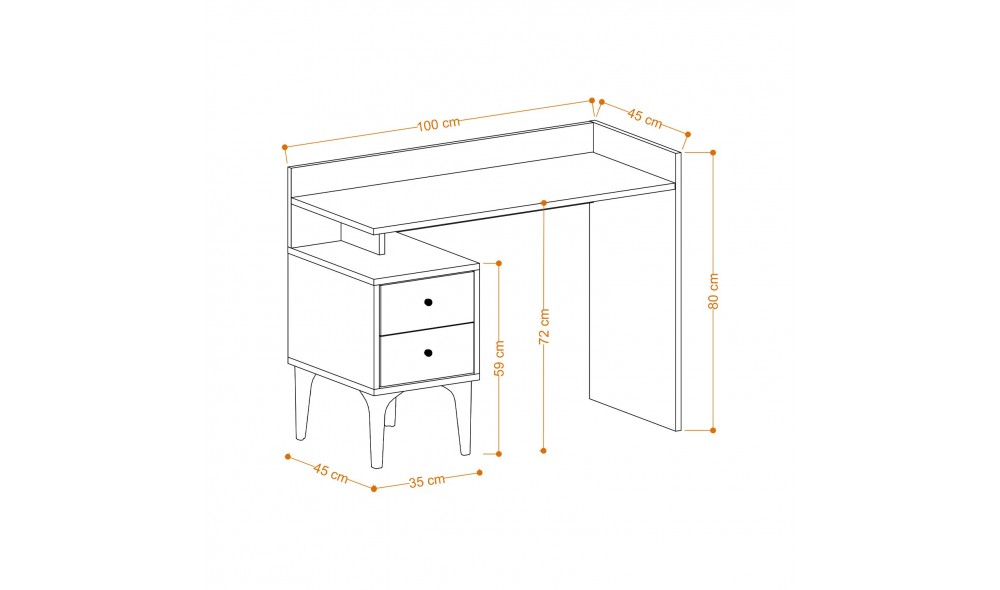 100 cm
45 cm
80 cm
72 cm
59 cm
45 cm
35 cm