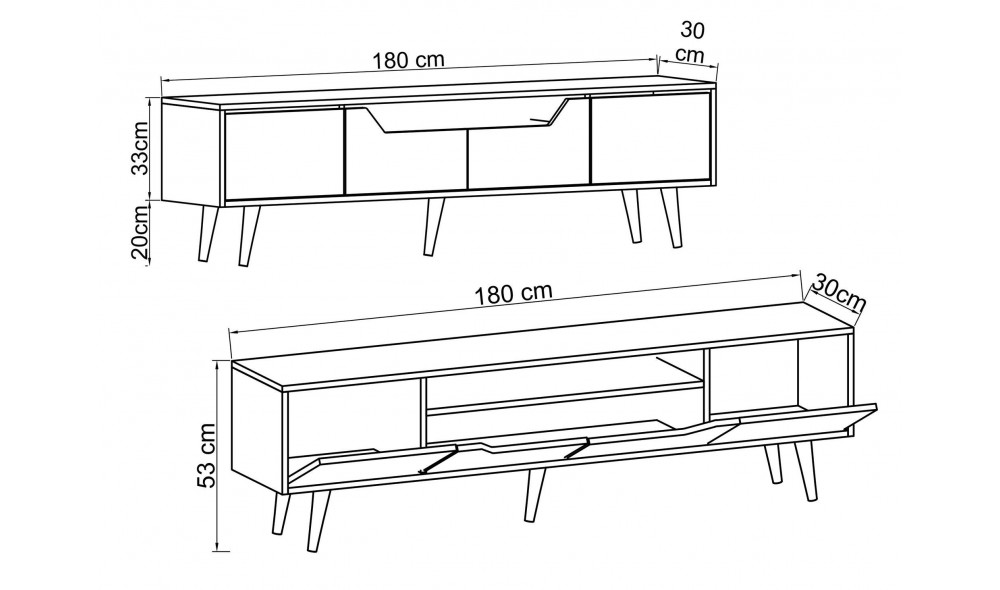 180 cm
30 cm
33cm
20cm
180 cm
30cm
53 cm