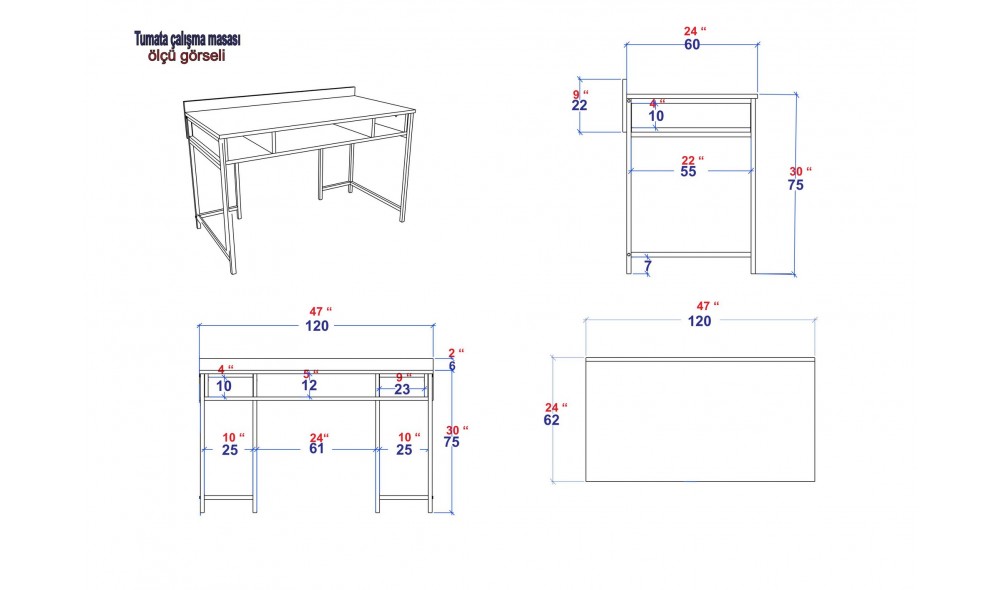 Tumata çalışma masası
ölçü görseli

24 "
60
9 "
22
4 "
10
22 "
55
30 "
75
7

47 "
120
2 "
6
4 "
10
5 "
12
9 "
23
10 "
25
24"
61
10 "
25
30 "
75

47 "
120
24 "
62