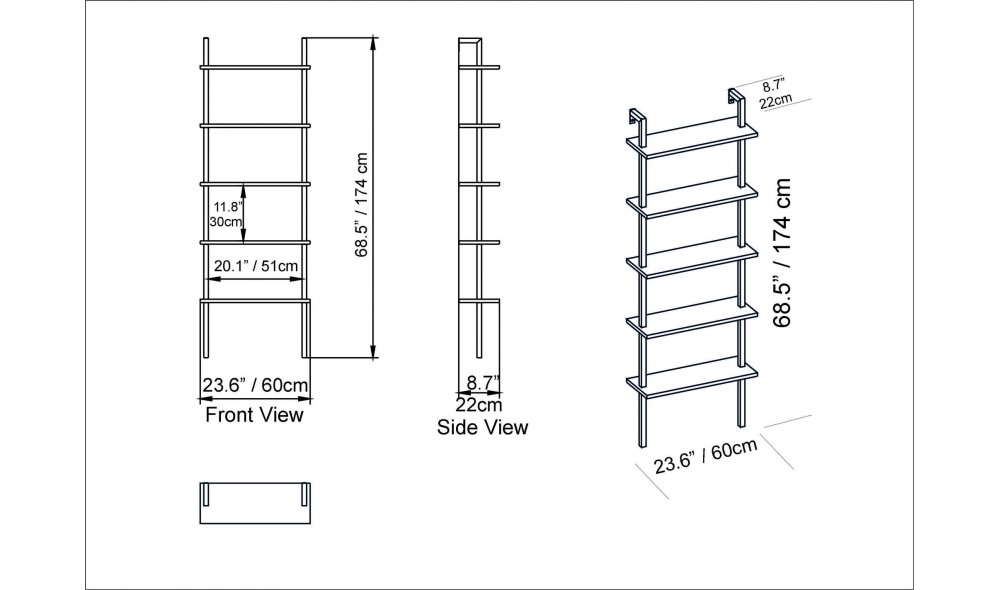 68.5" / 174 cm

11.8"
30cm

20.1" / 51cm

23.6" / 60cm
Front View

8.7"
22cm
Side View

8.7"
22cm

68.5" / 174 cm

23.6" / 60cm