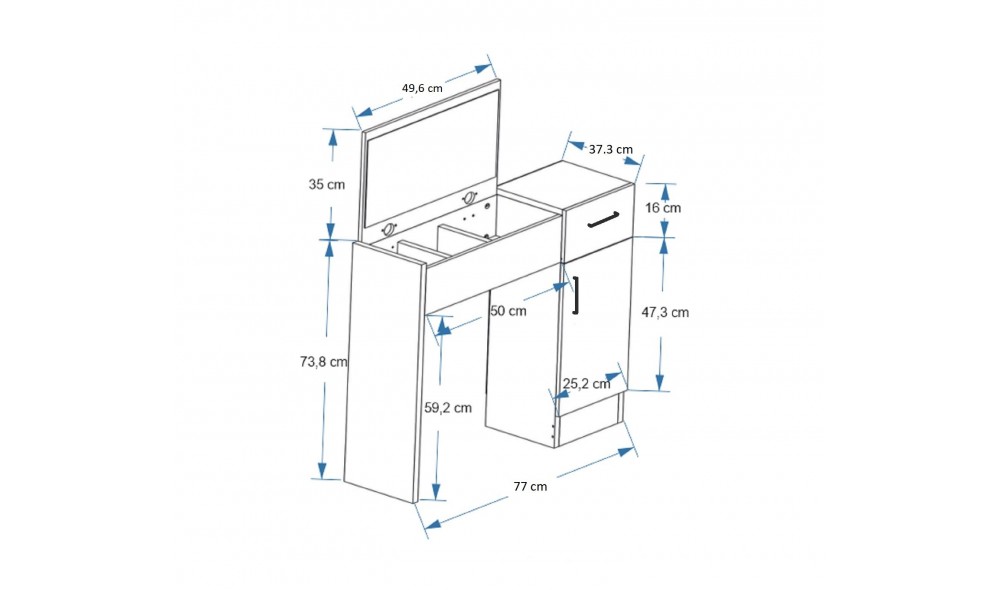 49,6 cm
37.3 cm
35 cm
16 cm
50 cm
47,3 cm
73,8 cm
25,2 cm
59,2 cm
77 cm