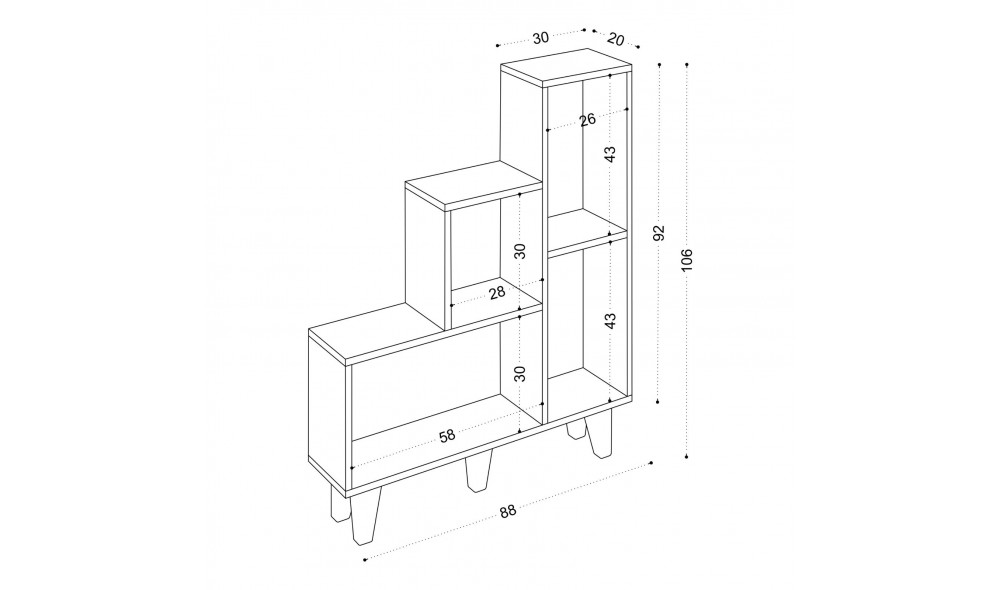 30
20
26
43
92
106
30
28
43
30
58
88