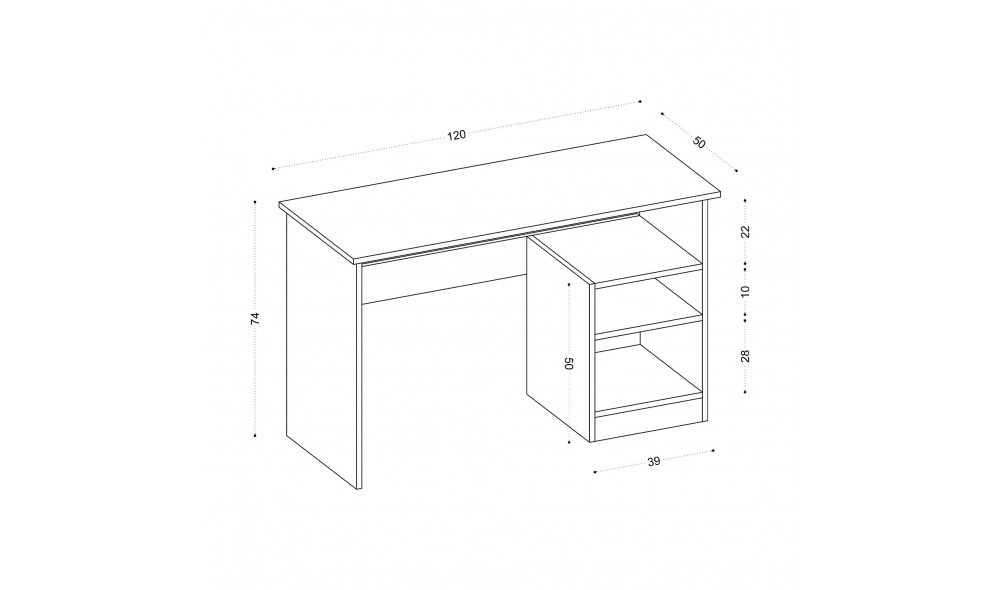 120
50
74
22
10
28
50
39