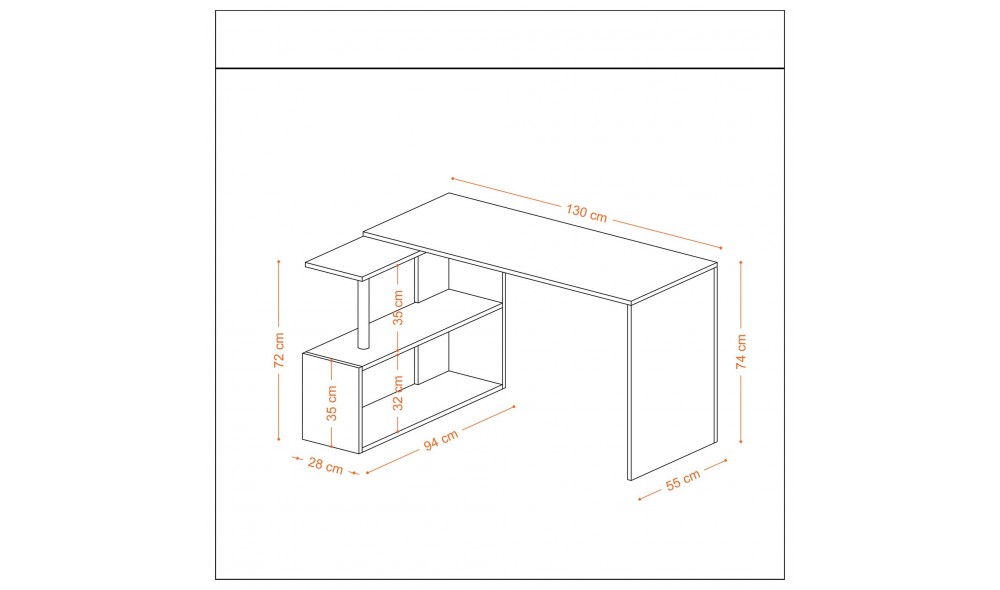 130 cm
72 cm
35 cm
35 cm
32 cm
74 cm
28 cm
94 cm
55 cm