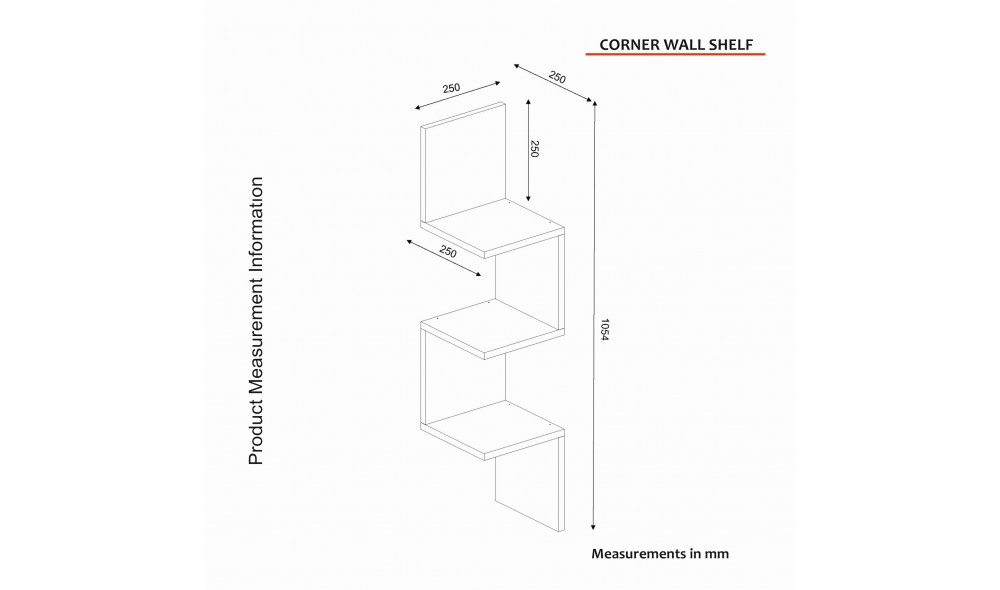 CORNER WALL SHELF

Product Measurement Information

250

250

250

250

1054

Measurements in mm