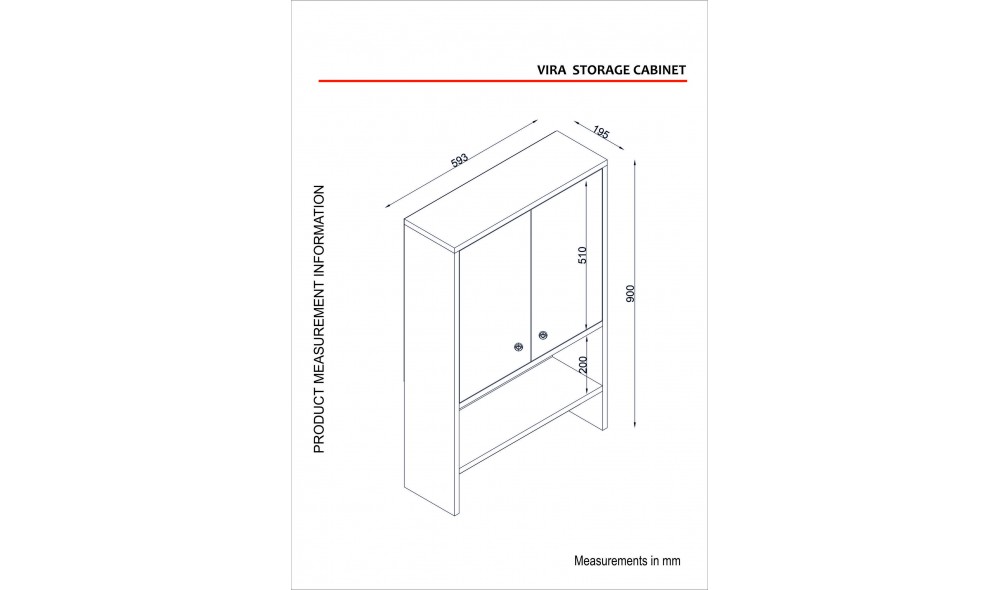 VIRA STORAGE CABINET

PRODUCT MEASUREMENT INFORMATION

593

195

510

900

200

Measurements in mm