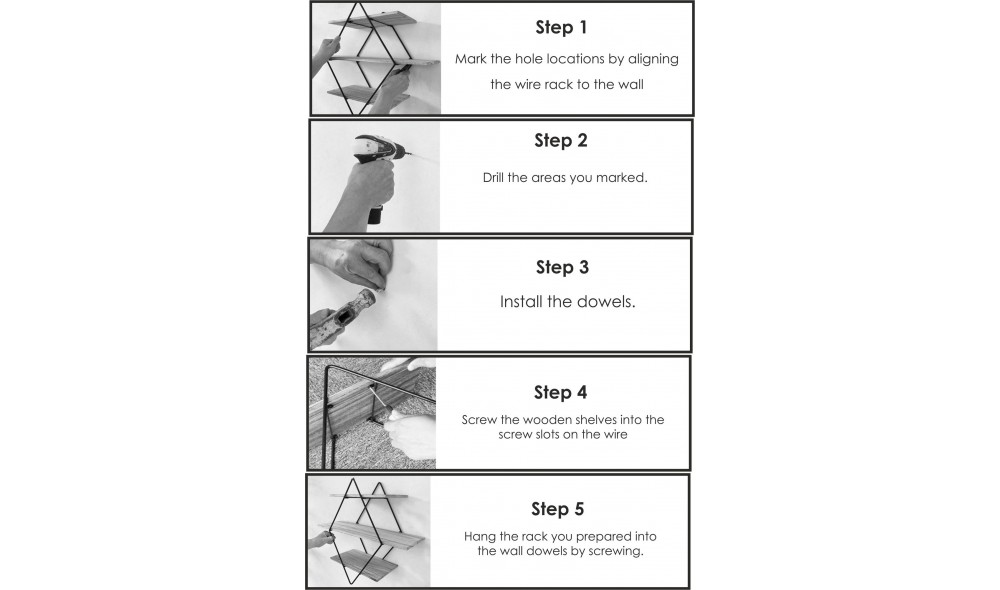 Step 1

Mark the hole locations by aligning the wire rack to the wall

Step 2

Drill the areas you marked.

Step 3

Install the dowels.

Step 4

Screw the wooden shelves into the screw slots on the wire

Step 5

Hang the rack you prepared into the wall dowels by screwing.