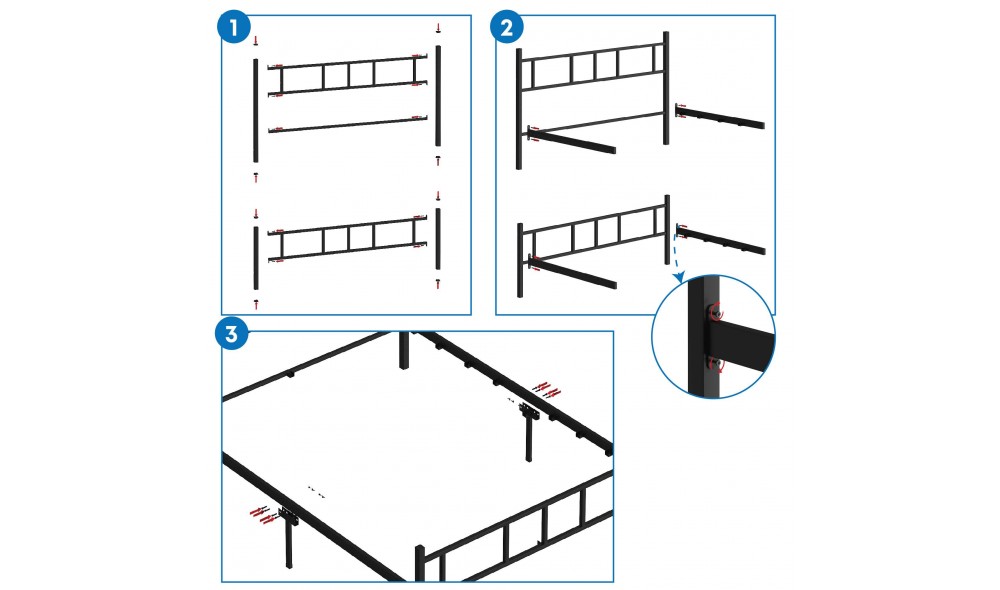 1

2

3