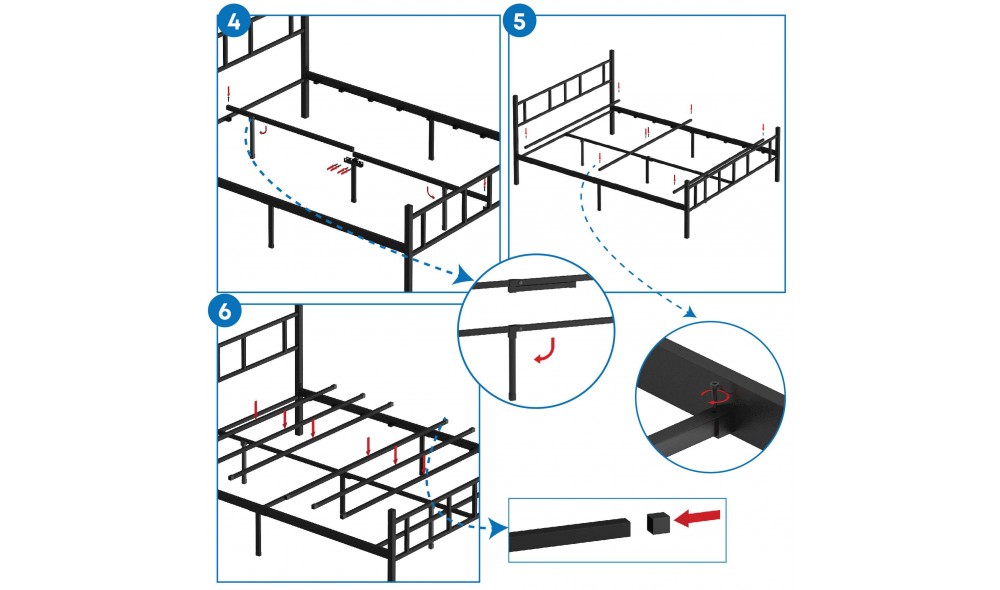 4

5

6