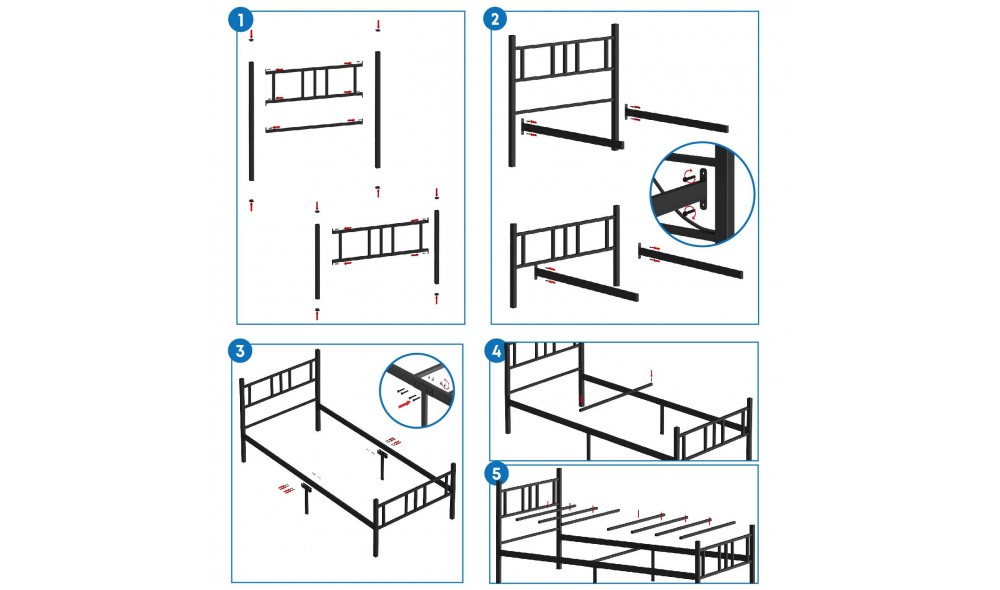 1

2

3

4

5