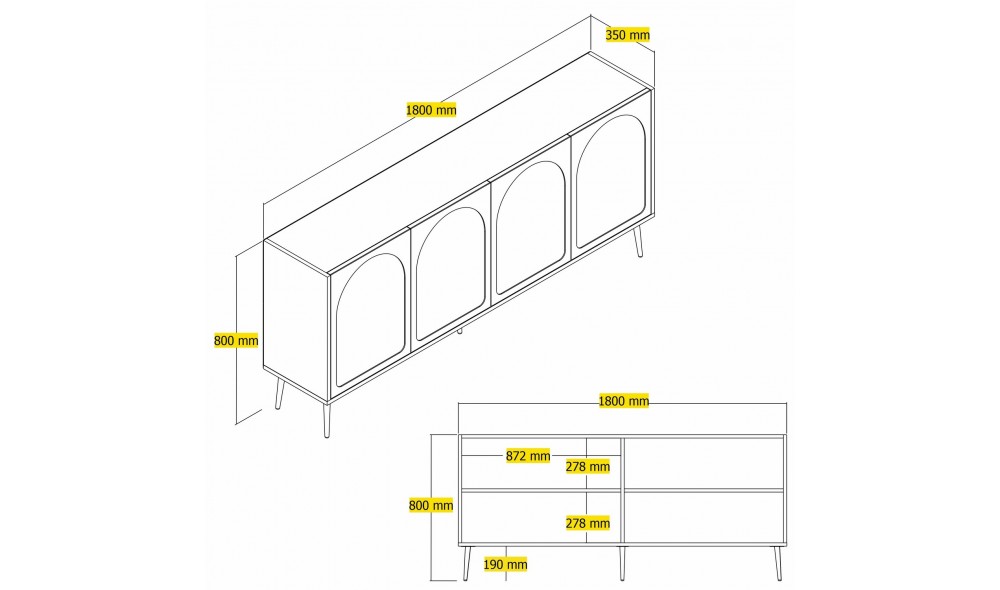 350 mm
1800 mm
800 mm
1800 mm
872 mm
278 mm
800 mm
278 mm
190 mm