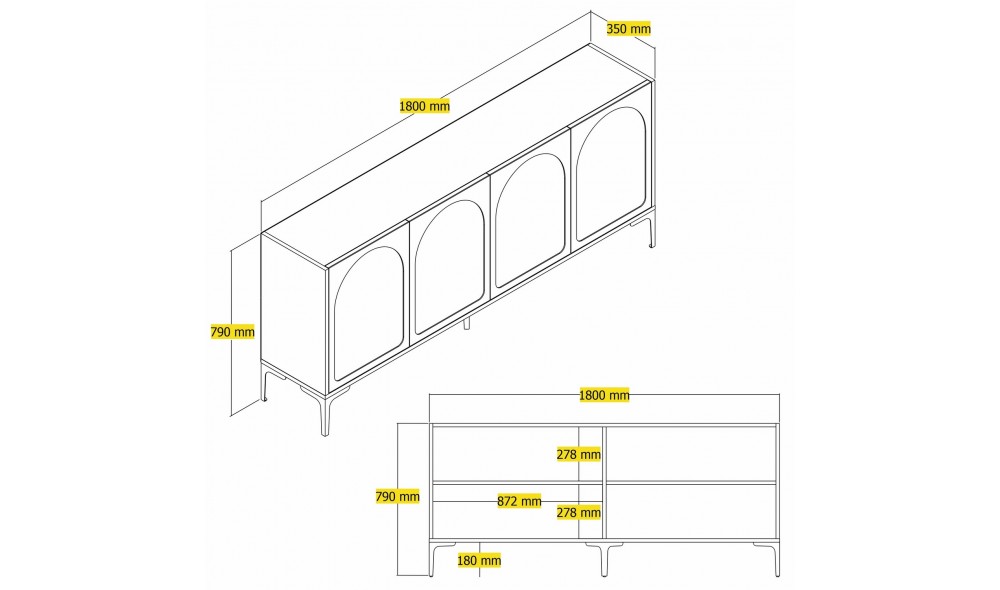 350 mm
1800 mm
790 mm
1800 mm
278 mm
790 mm
872 mm
278 mm
180 mm