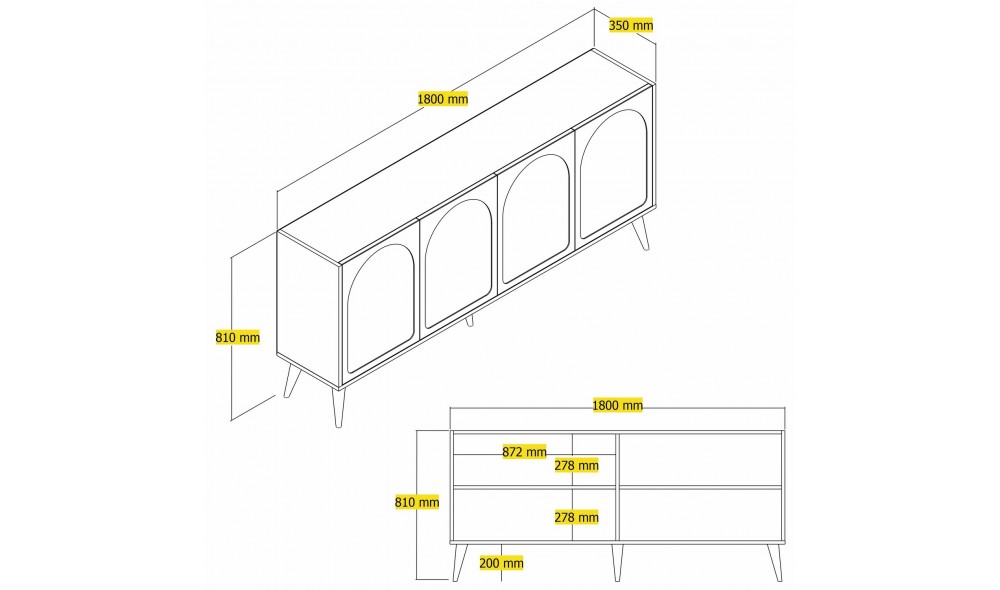 350 mm
1800 mm
810 mm
1800 mm
872 mm
278 mm
810 mm
278 mm
200 mm