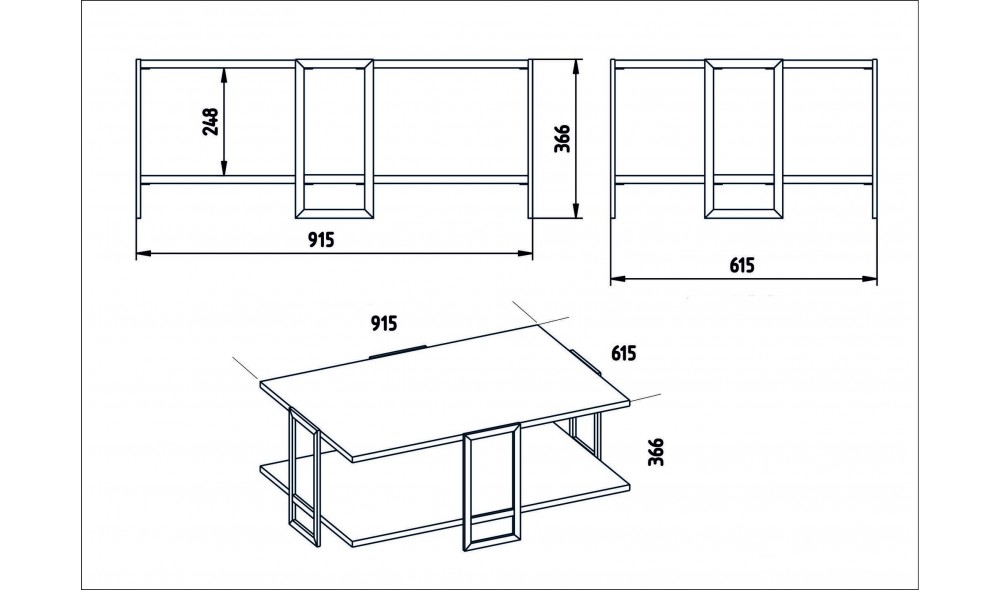 248

366

915

615

915

615

366