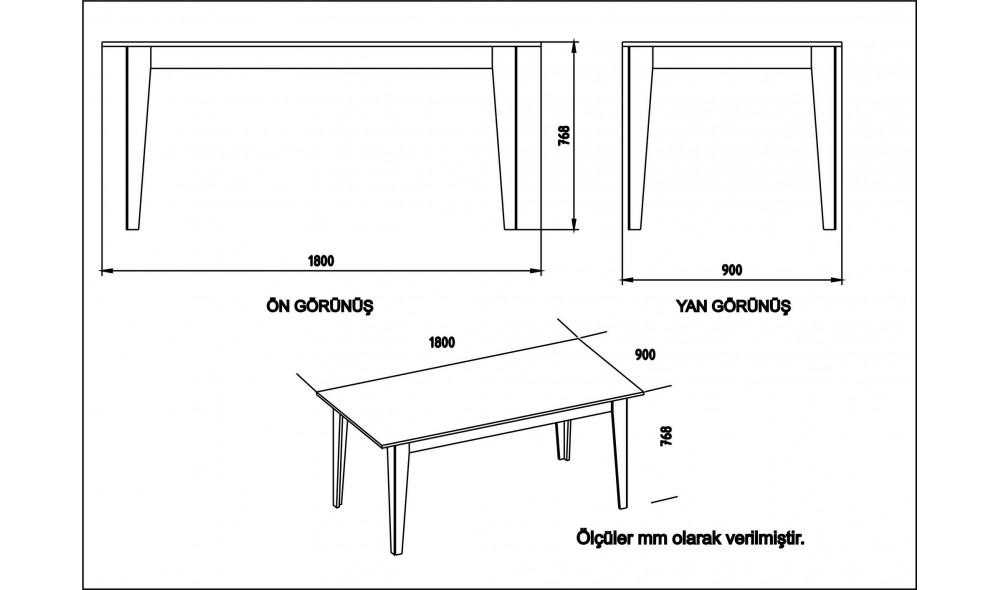 768

1800

900

ÖN GÖRÜNÜŞ

YAN GÖRÜNÜŞ

1800

900

768

Ölçüler mm olarak verilmiştir.