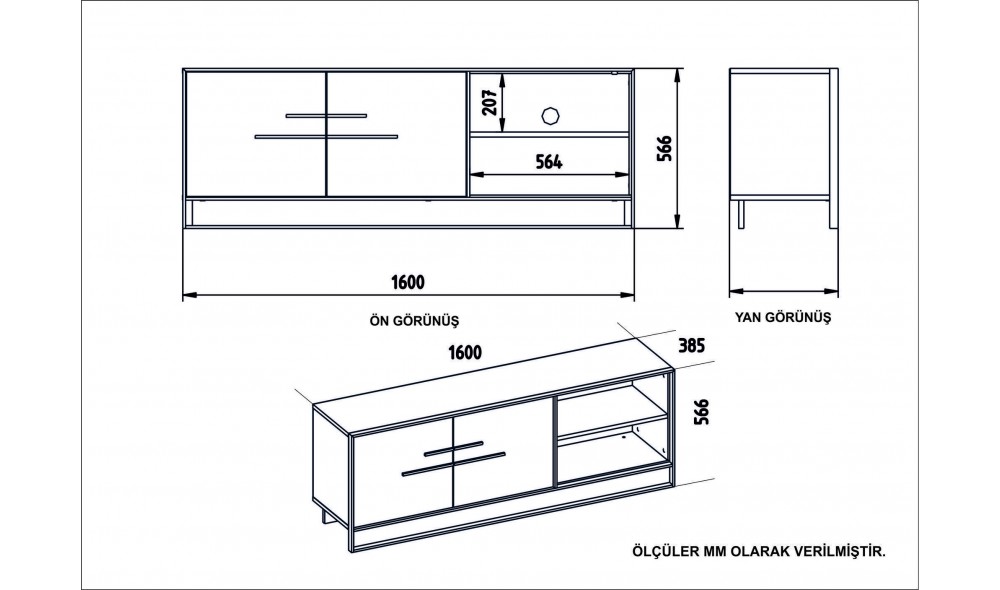 207

564

566

1600

ÖN GÖRÜNÜŞ

YAN GÖRÜNÜŞ

1600

385

566

ÖLÇÜLER MM OLARAK VERİLMİŞTİR.